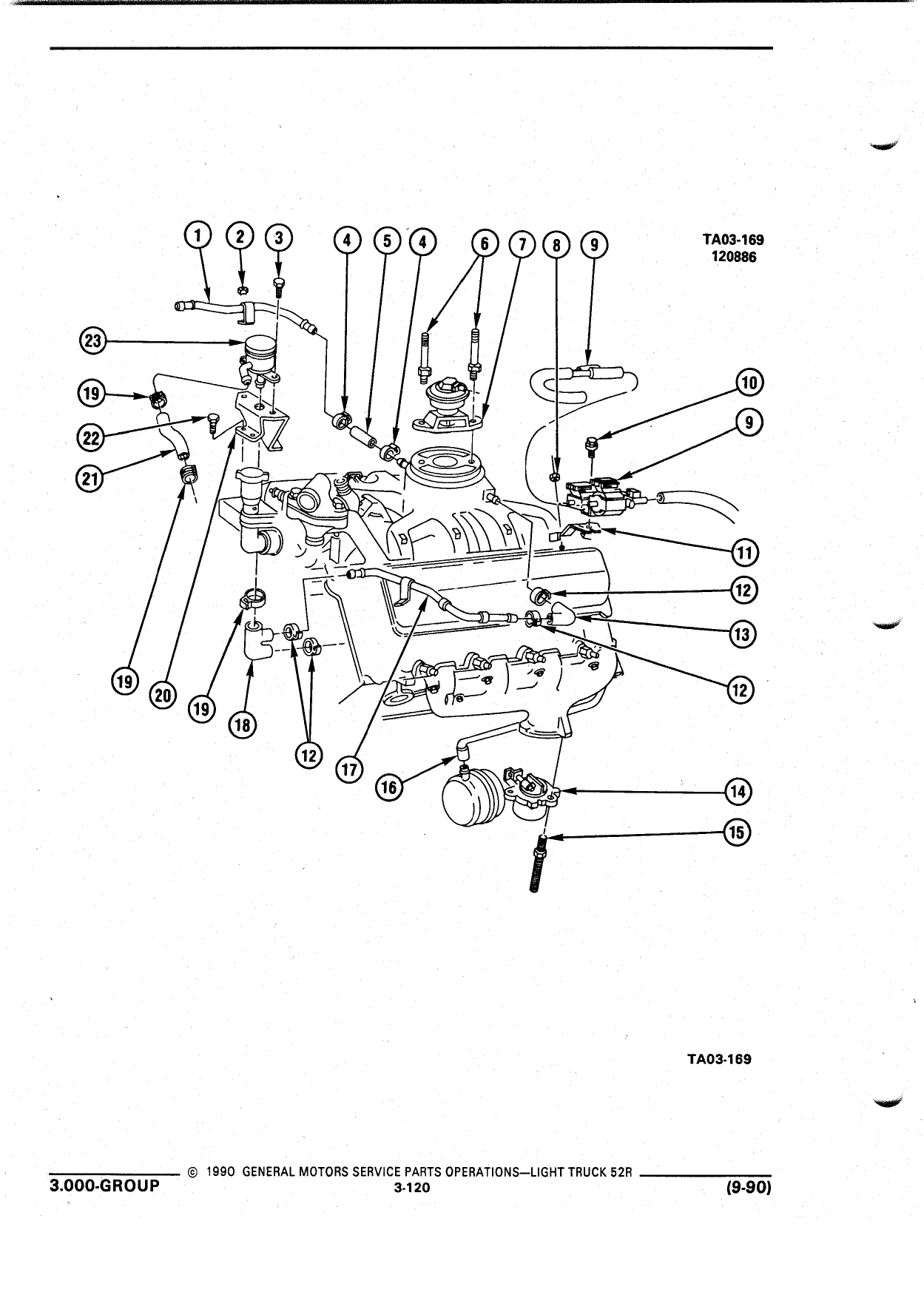 1 2 3 4 5 4 6 7 8 9

TA03-169
120886

23
19
22
21
10
9
11
12
13
12
19
20
19
18
12
17
16
14
15

TA03-169

© 1990 GENERAL MOTORS SERVICE PARTS OPERATIONS—LIGHT TRUCK 52R
3.000-GROUP 3-120 (9-90)