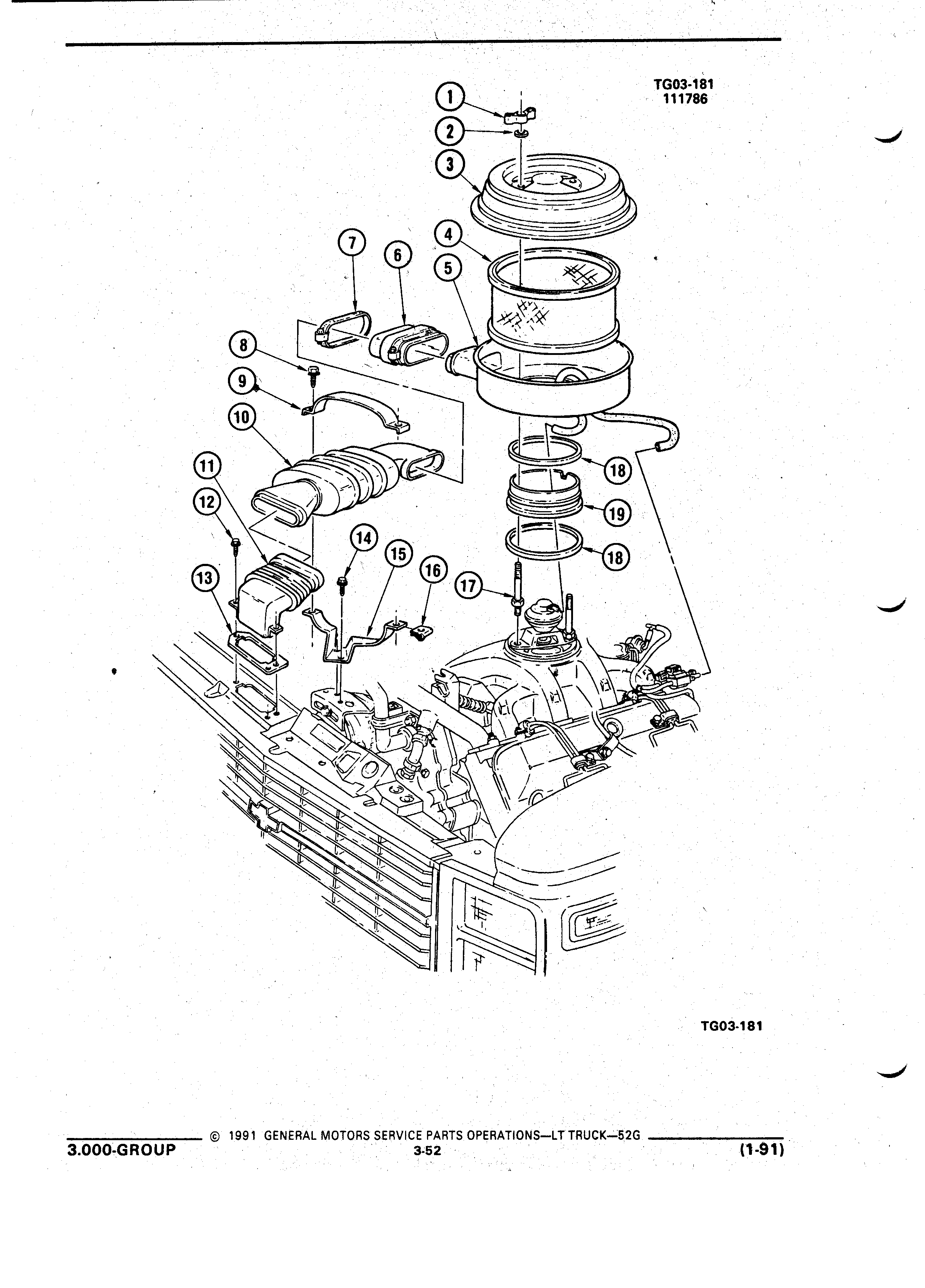 TG03-181
111786

1
2
3
4
5
6
7
8
9
10
11
12
13
14
15
16
17
18
19
18

TG03-181

© 1991 GENERAL MOTORS SERVICE PARTS OPERATIONS—LT TRUCK—52G
3.000-GROUP
3-52
(1-91)