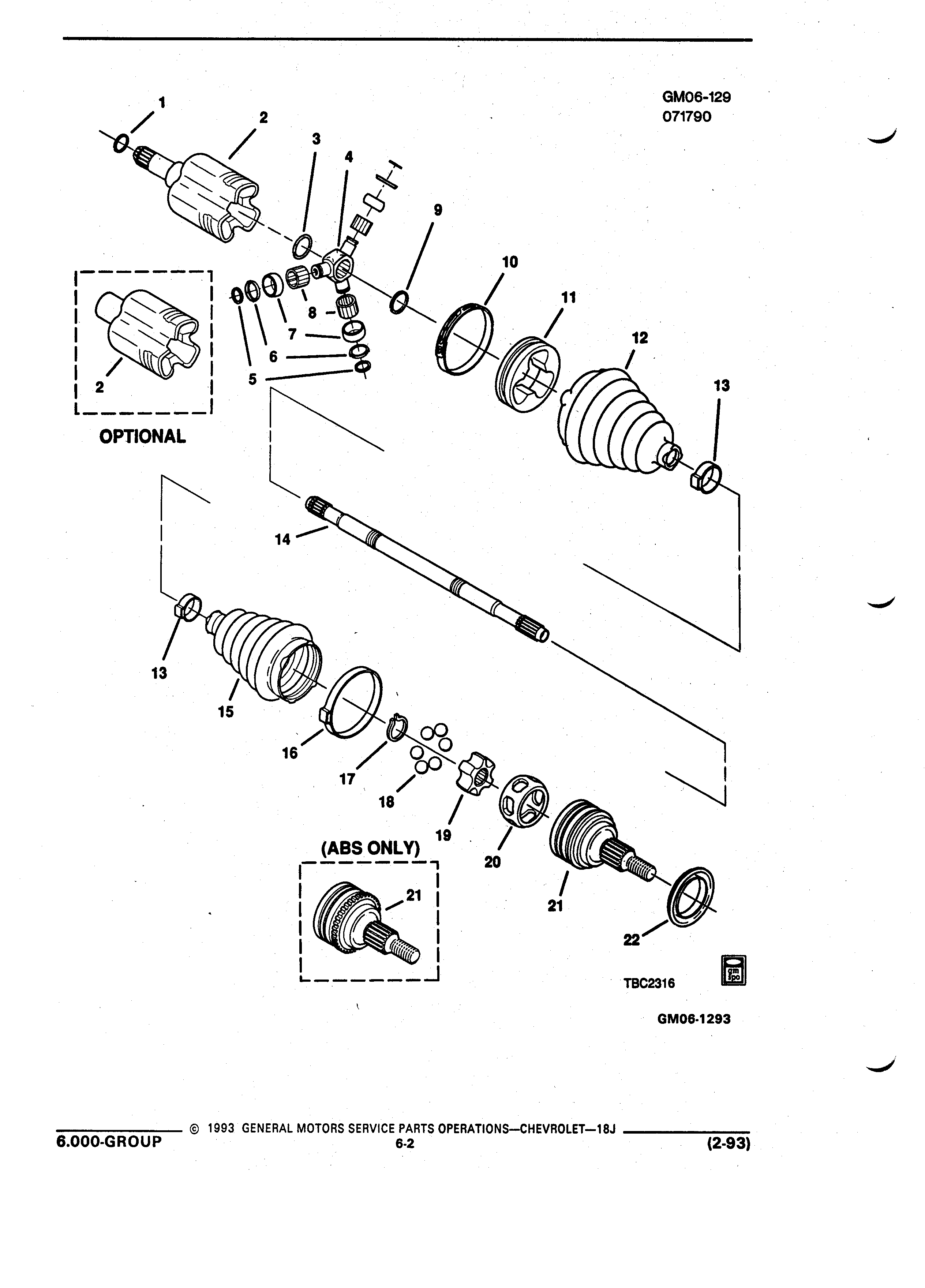 GM06-129
071790

1
2
3
4
9
10
11
12
13
8
7
6
5
2
OPTIONAL
14
13
15
16
17
18
19
20
21
22
(ABS ONLY)
21

TBC2316
gm spo

GM06-1293

© 1993 GENERAL MOTORS SERVICE PARTS OPERATIONS—CHEVROLET—18J
6.000-GROUP
6-2
(2-93)